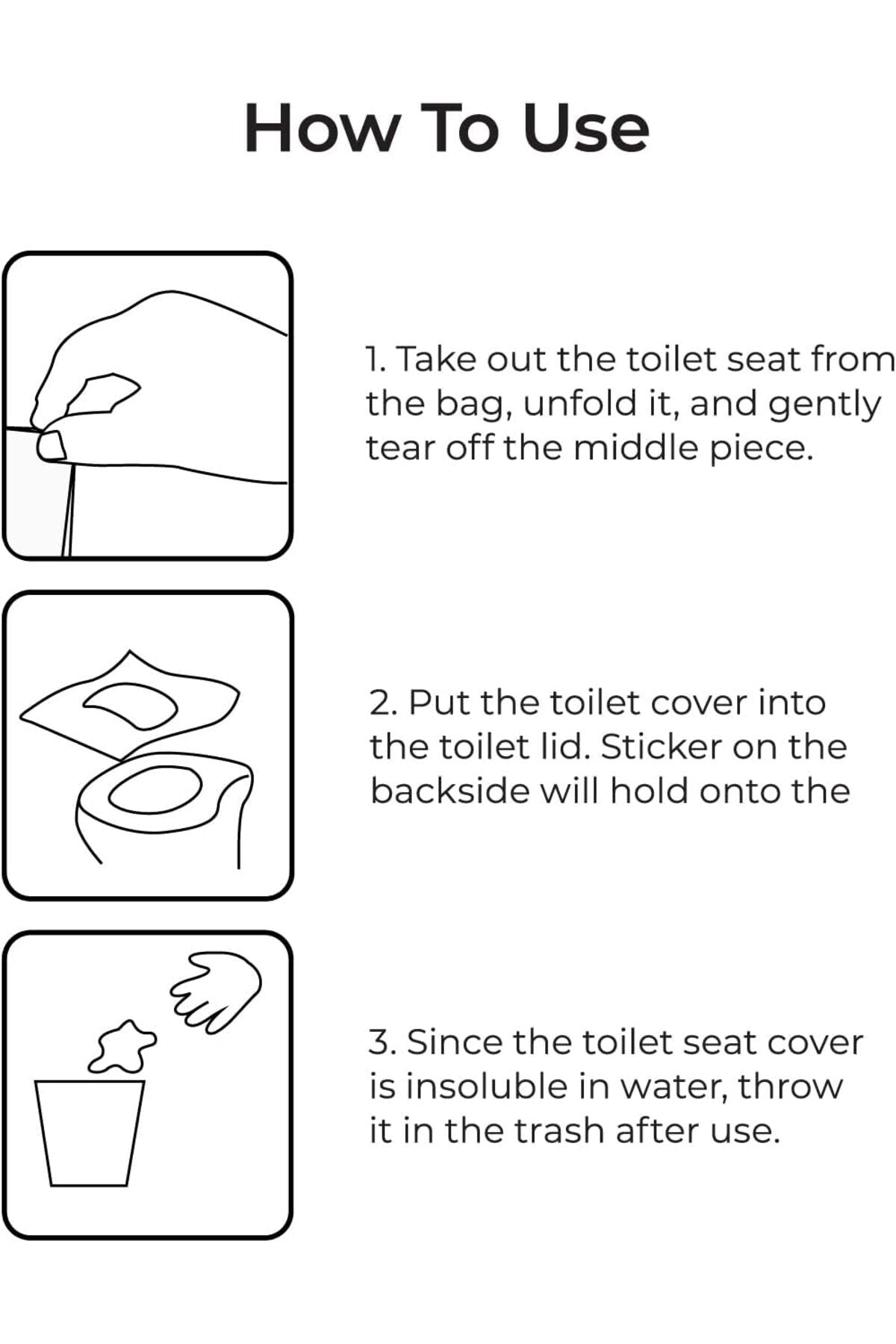 How To Use

1. Take out the toilet seat from the bag, unfold it, and gently tear off the middle piece.

2. Put the toilet cover into the toilet lid. Sticker on the backside will hold onto the

3. Since the toilet seat cover is insoluble in water, throw it in the trash after use.